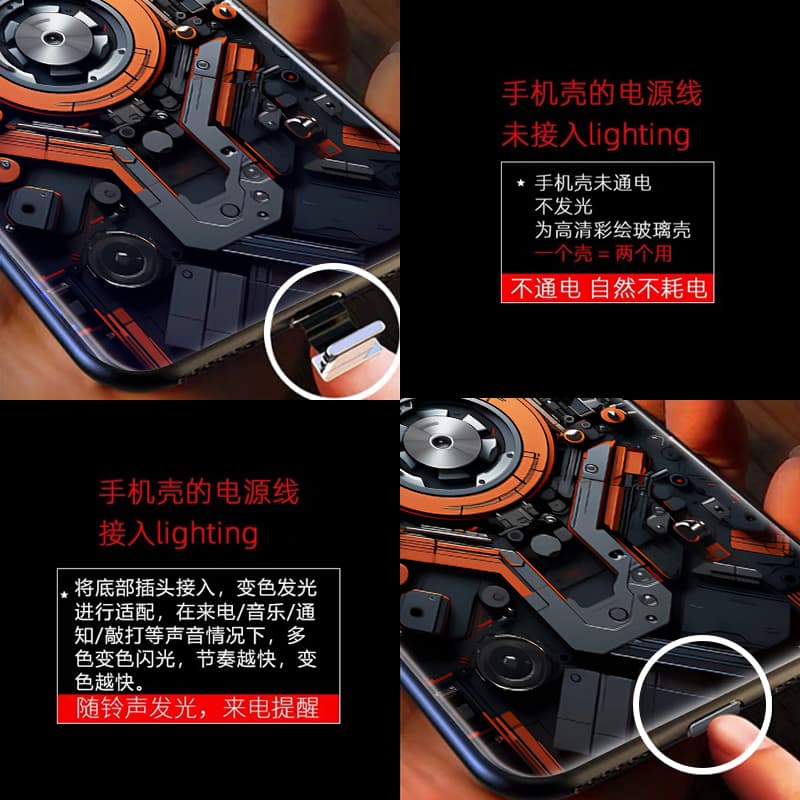 手机壳的电源线
未接入lighting

★ 手机壳未通电
不发光
为高清彩绘玻璃壳
一个壳 = 两个用

不通电 自然不耗电

手机壳的电源线
接入lighting

★ 将底部插头接入，变色发光进行适配，在来电/音乐/通知/敲打等声音情况下，多色变色闪光，节奏越快，变色越快。

随铃声发光，来电提醒